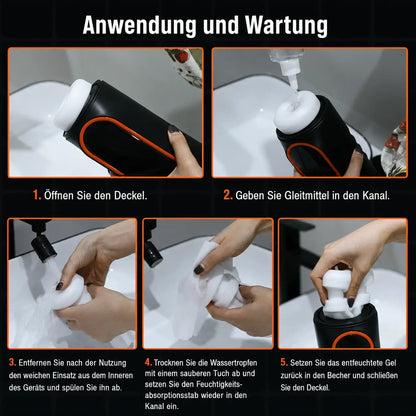 Anwendung und Wartung

1. Öffnen Sie den Deckel.

2. Geben Sie Gleitmittel in den Kanal.

3. Entfernen Sie nach der Nutzung den weichen Einsatz aus dem Inneren des Geräts und spülen Sie ihn ab.

4. Trocknen Sie die Wassertropfen mit einem sauberen Tuch ab und setzen Sie den Feuchtigkeitsabsorptionsstab wieder in den Kanal ein.

5. Setzen Sie das entfeuchtete Gel zurück in den Becher und schließen Sie den Deckel.